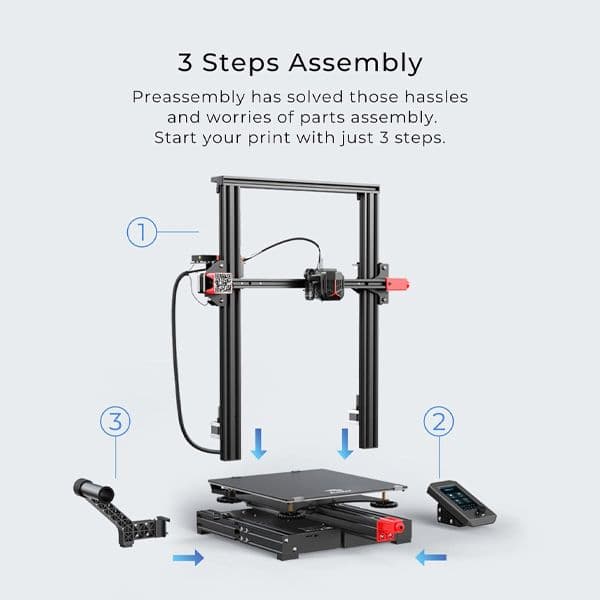 3 Steps Assembly

Preassembly has solved those hassles and worries of parts assembly. Start your print with just 3 steps.

1

3

2